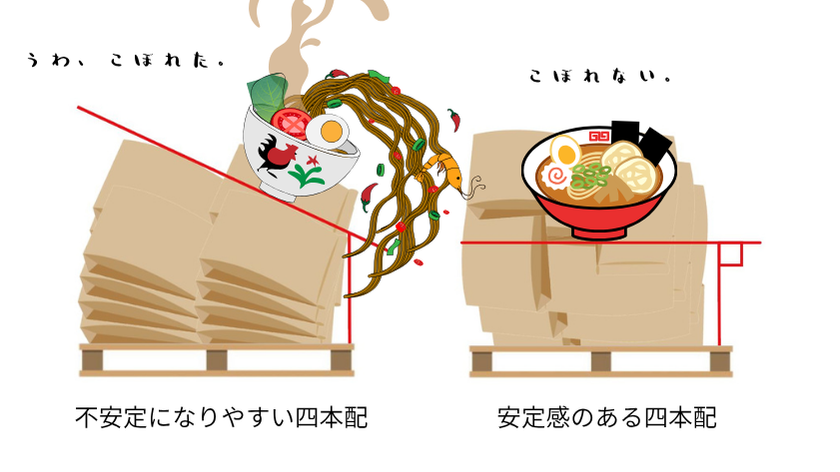 うわ、こぼれた。

こぼれない。

不安定になりやすい四本配

安定感のある四本配